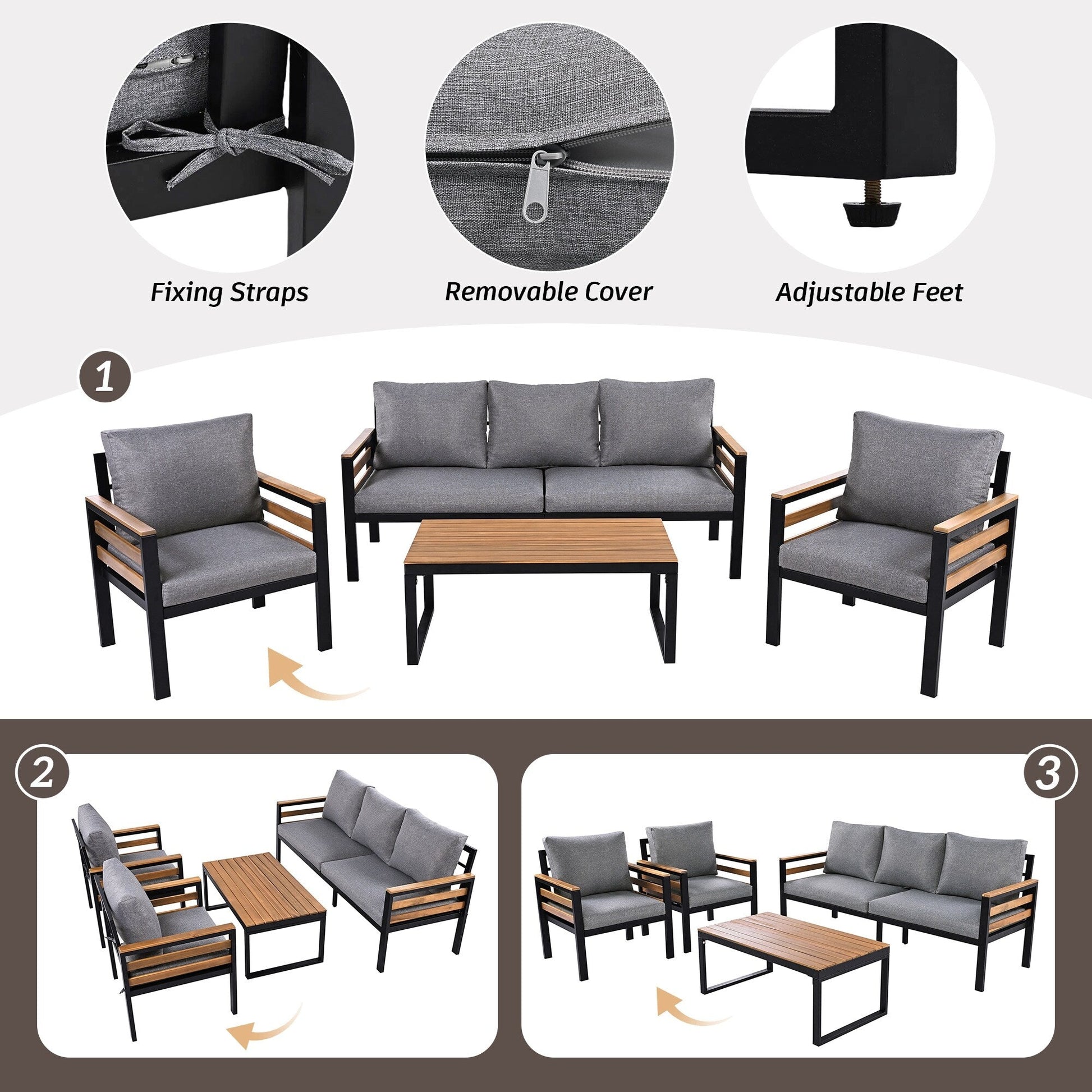 Fixing Straps

Removable Cover

Adjustable Feet

1

2

3