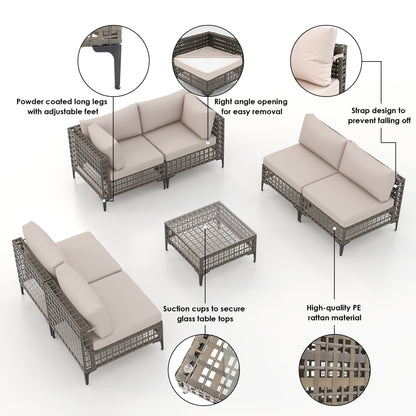 Powder coated long legs with adjustable feet

Right angle opening for easy removal

Strap design to prevent falling off

Suction cups to secure glass table tops

High-quality PE rattan material