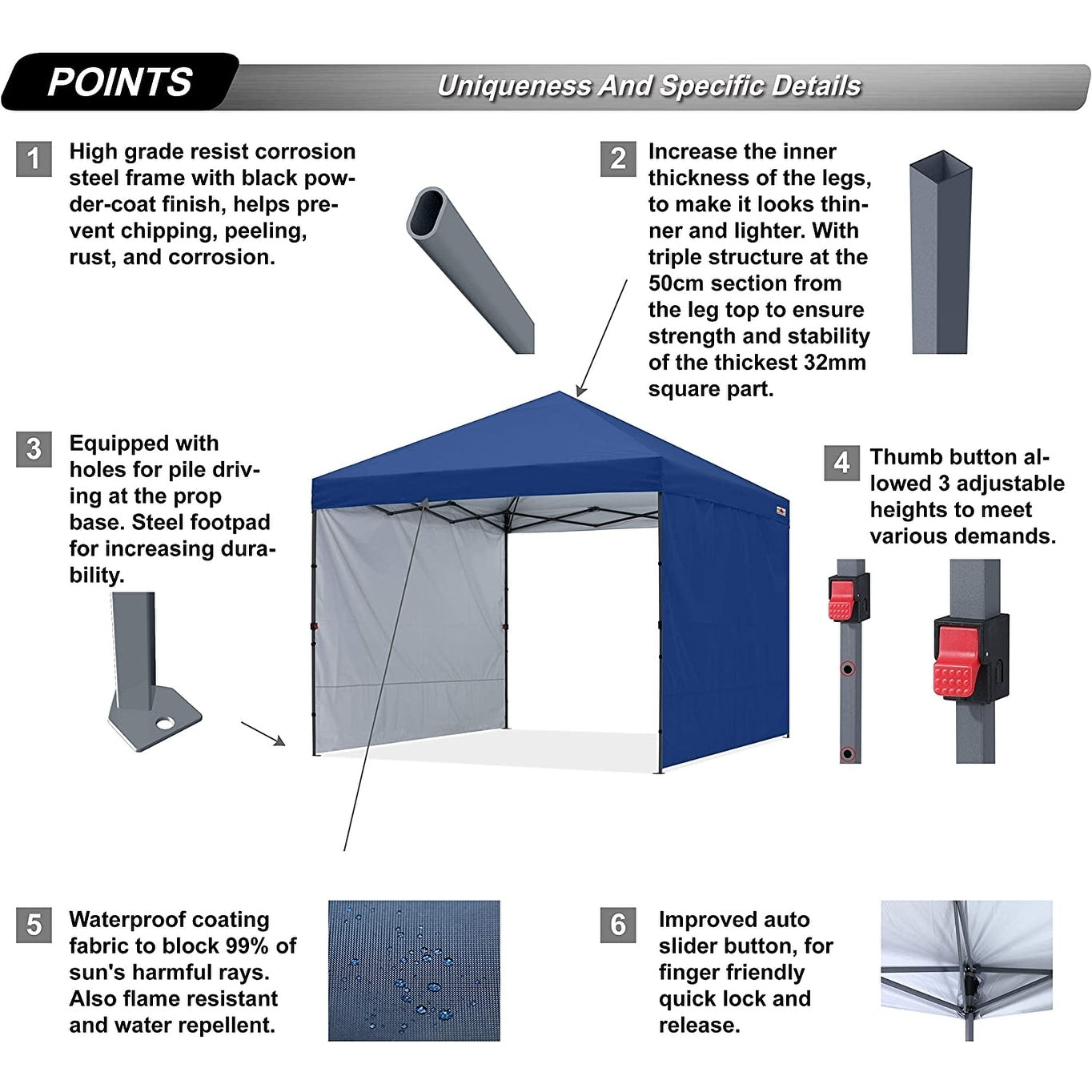 POINTS

Uniqueness And Specific Details

1 High grade resist corrosion steel frame with black powder-coat finish, helps prevent chipping, peeling, rust, and corrosion.

2 Increase the inner thickness of the legs, to make it looks thinner and lighter. With triple structure at the 50cm section from the leg top to ensure strength and stability of the thickest 32mm square part.

3 Equipped with holes for pile driving at the prop base. Steel footpad for increasing durability.

4 Thumb button allowed 3 adjustable heights to meet various demands.

5 Waterproof coating fabric to block 99% of sun's harmful rays. Also flame resistant and water repellent.

6 Improved auto slider button, for finger friendly quick lock and release.