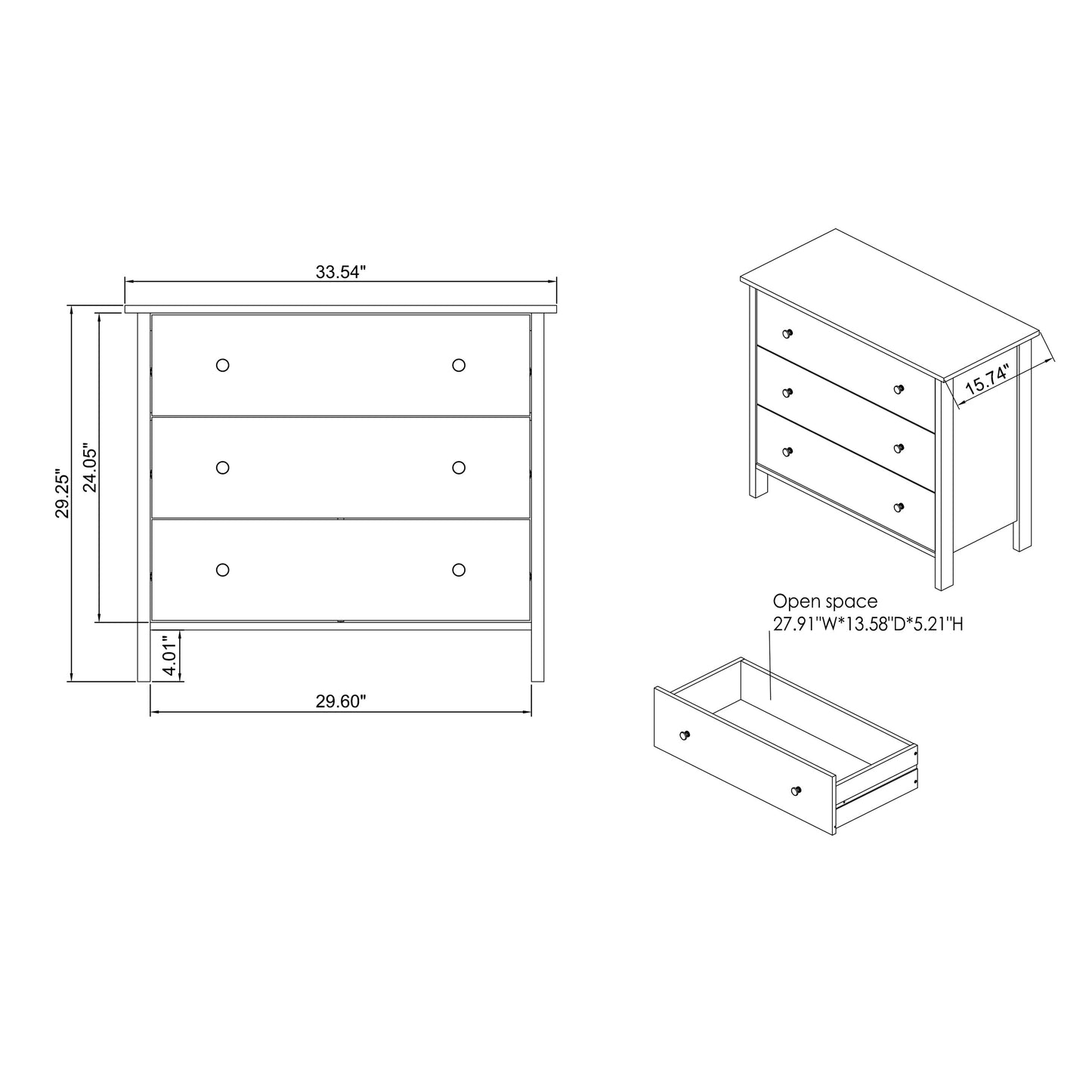 33.54"

29.25"

24.05"

4.01"

29.60"

15.74"

Open space
27.91"W*13.58"D*5.21"H