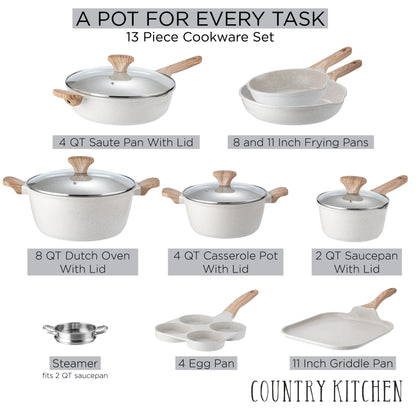 A POT FOR EVERY TASK
13 Piece Cookware Set

4 QT Saute Pan With Lid

8 and 11 Inch Frying Pans

8 QT Dutch Oven With Lid

4 QT Casserole Pot With Lid

2 QT Saucepan With Lid

Steamer
fits 2 QT saucepan

4 Egg Pan

11 Inch Griddle Pan

COUNTRY KITCHEN