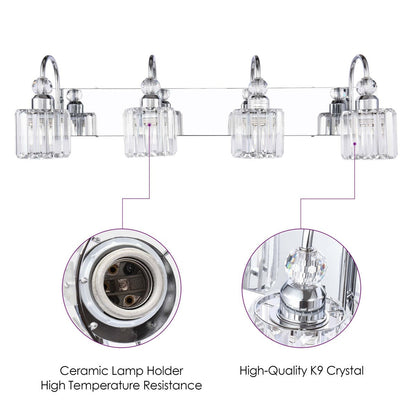 Ceramic Lamp Holder
High Temperature Resistance

High-Quality K9 Crystal