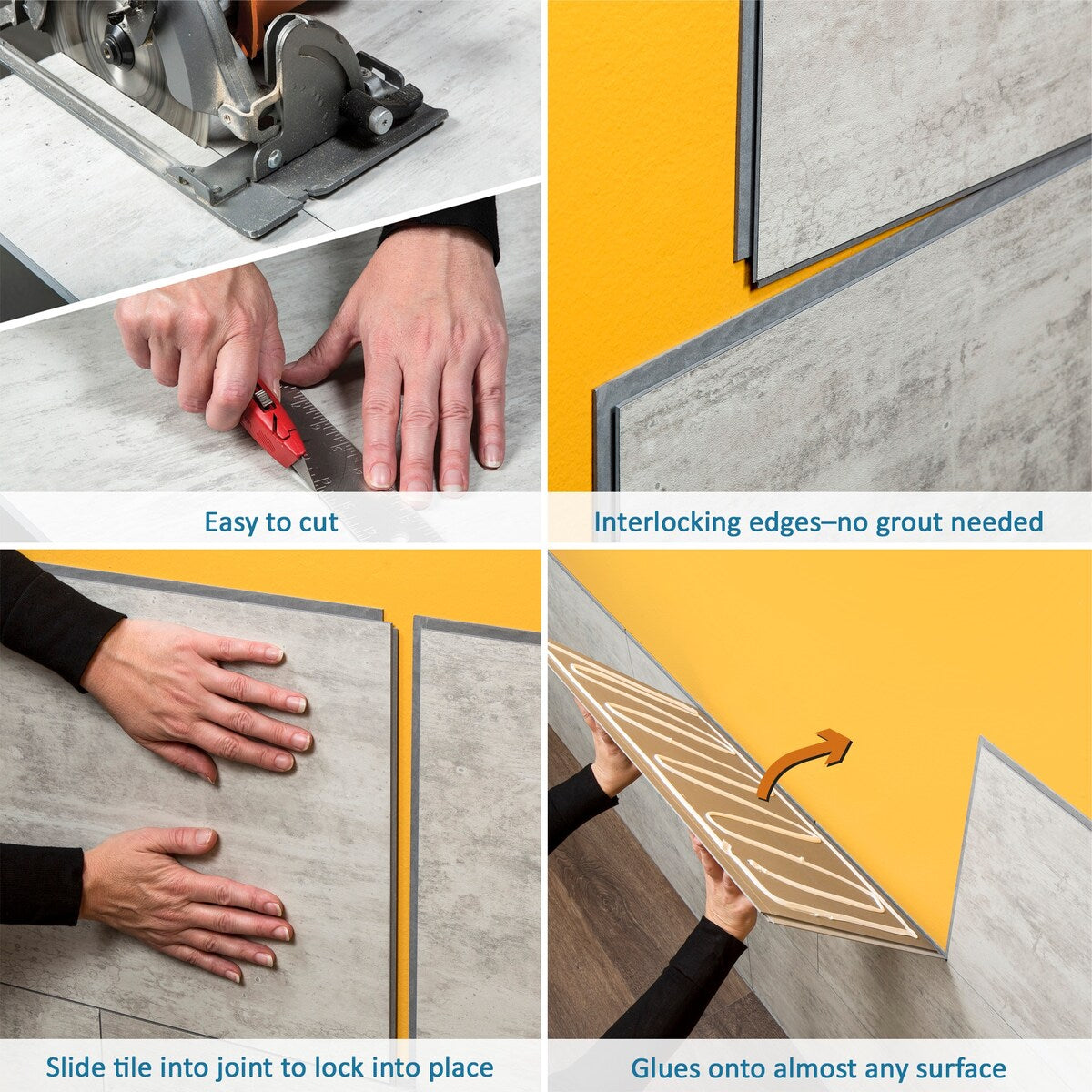 Easy to cut

Interlocking edges–no grout needed

Slide tile into joint to lock into place

Glues onto almost any surface